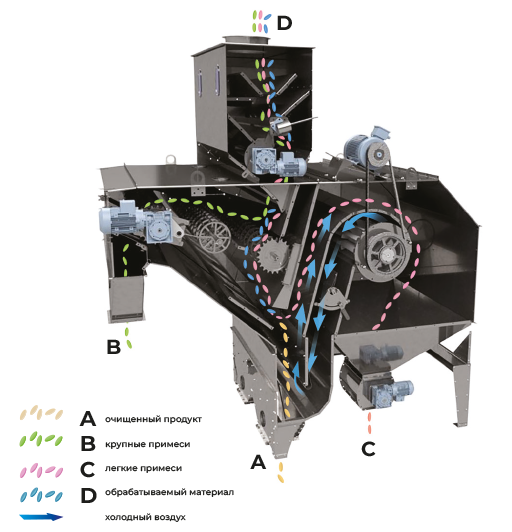 D

B

A

C

A очищенный продукт
B крупные примеси
C легкие примеси
D обрабатываемый материал
холодный воздух