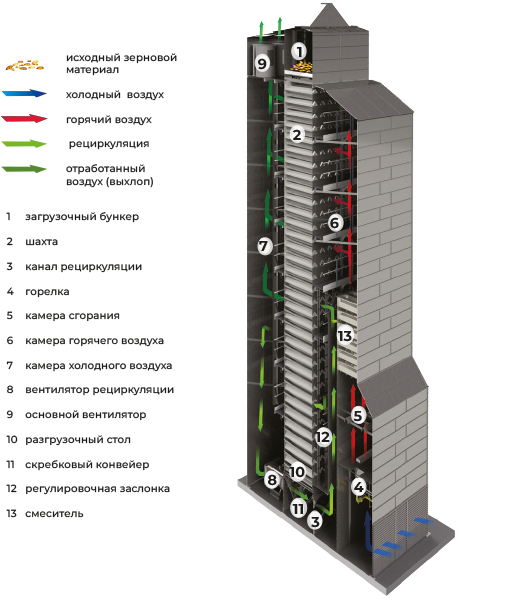 исходный зерновой материал

холодный воздух

горячий воздух

рециркуляция

отработанный воздух (выхлоп)

1 загрузочный бункер
2 шахта
3 канал рециркуляции
4 горелка
5 камера сгорания
6 камера горячего воздуха
7 камера холодного воздуха
8 вентилятор рециркуляции
9 основной вентилятор
10 разгрузочный стол
11 скребковый конвейер
12 регулировочная заслонка
13 смеситель

9
1
2
6
7
13
5
12
10
8
4
11
3