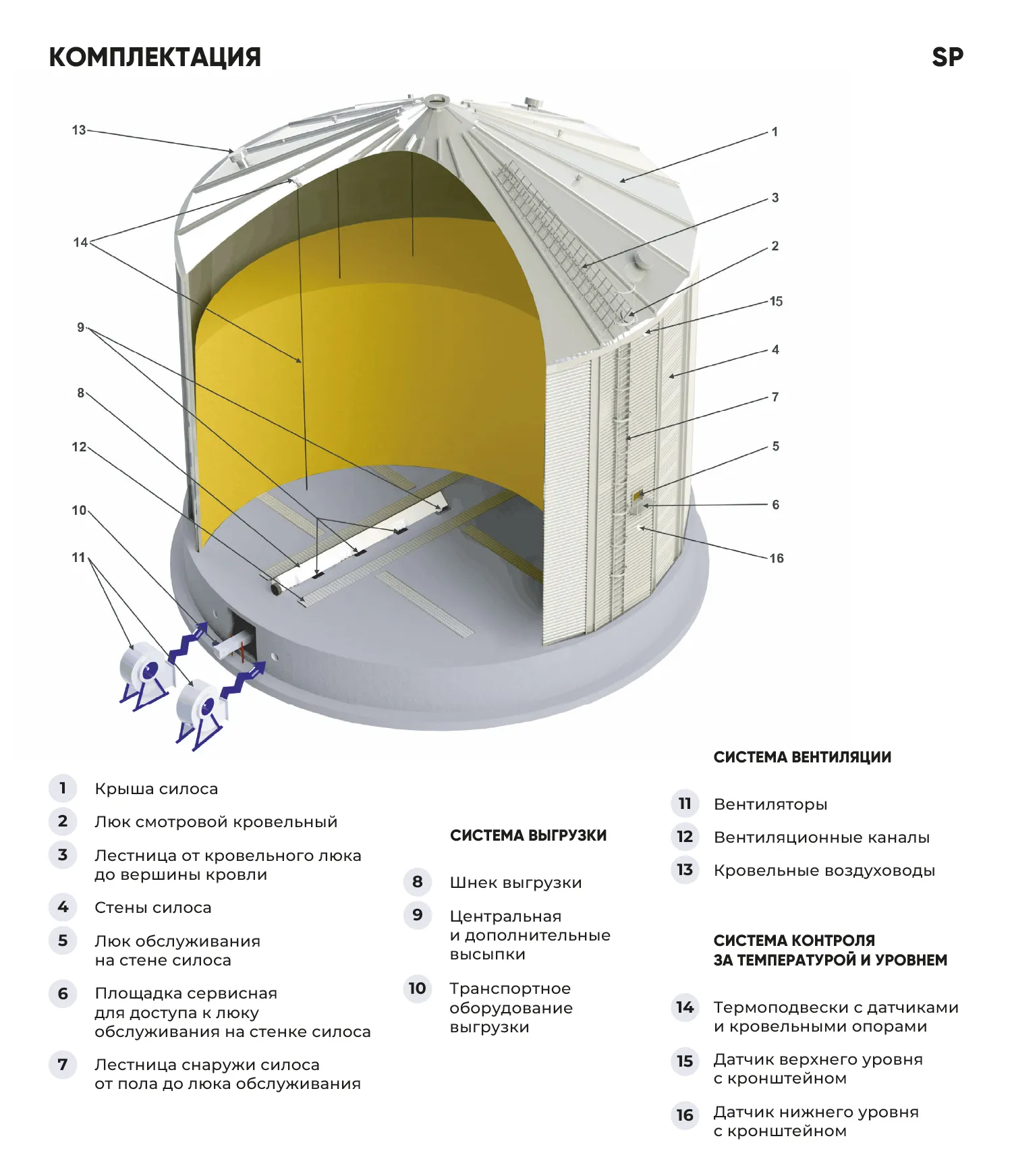 КОМПЛЕКТАЦИЯ

SP

13
14
9
8
12
10
11
1
3
2
15
4
7
5
6
16

1 Крыша силоса

2 Люк смотровой кровельный

3 Лестница от кровельного люка до вершины кровли

4 Стены силоса

5 Люк обслуживания на стене силоса

6 Площадка сервисная для доступа к люку обслуживания на стенке силоса

7 Лестница снаружи силоса от пола до люка обслуживания

СИСТЕМА ВЫГРУЗКИ

8 Шнек выгрузки

9 Центральная и дополнительные высыпки

10 Транспортное оборудование выгрузки

СИСТЕМА ВЕНТИЛЯЦИИ

11 Вентиляторы

12 Вентиляционные каналы

13 Кровельные воздуховоды

СИСТЕМА КОНТРОЛЯ ЗА ТЕМПЕРАТУРОЙ И УРОВНЕМ

14 Термоподвески с датчиками и кровельными опорами

15 Датчик верхнего уровня с кронштейном

16 Датчик нижнего уровня с кронштейном