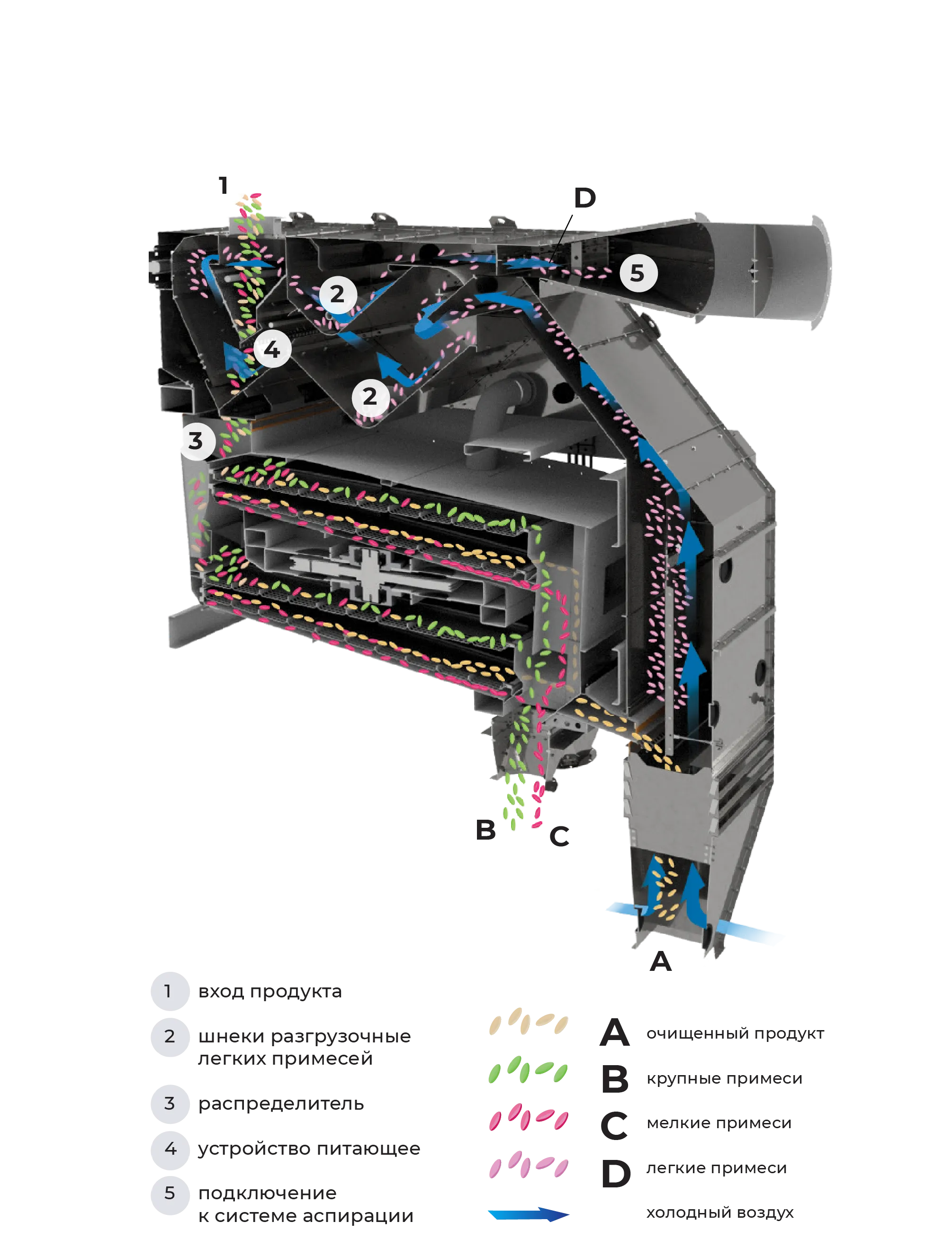 1

D

5

2

4

2

3

B

C

A

1 вход продукта

2 шнеки разгрузочные легких примесей

3 распределитель

4 устройство питающее

5 подключение к системе аспирации

A очищенный продукт

B крупные примеси

C мелкие примеси

D легкие примеси

холодный воздух